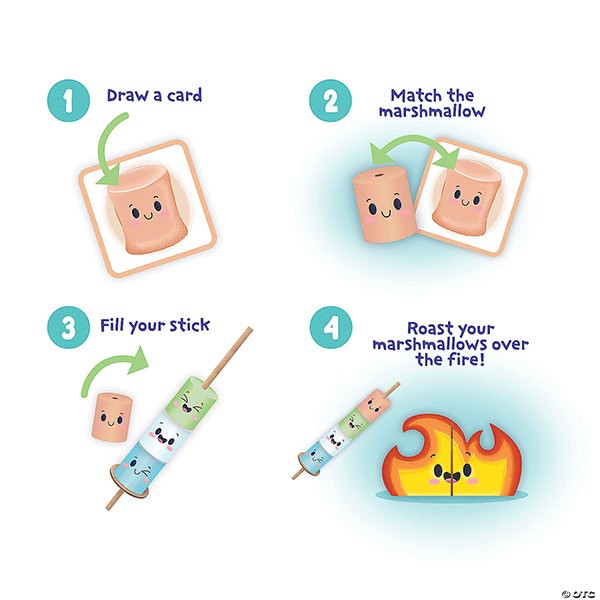 1 Draw a card

2 Match the marshmallow

3 Fill your stick

4 Roast your marshmallows over the fire!

© OTC