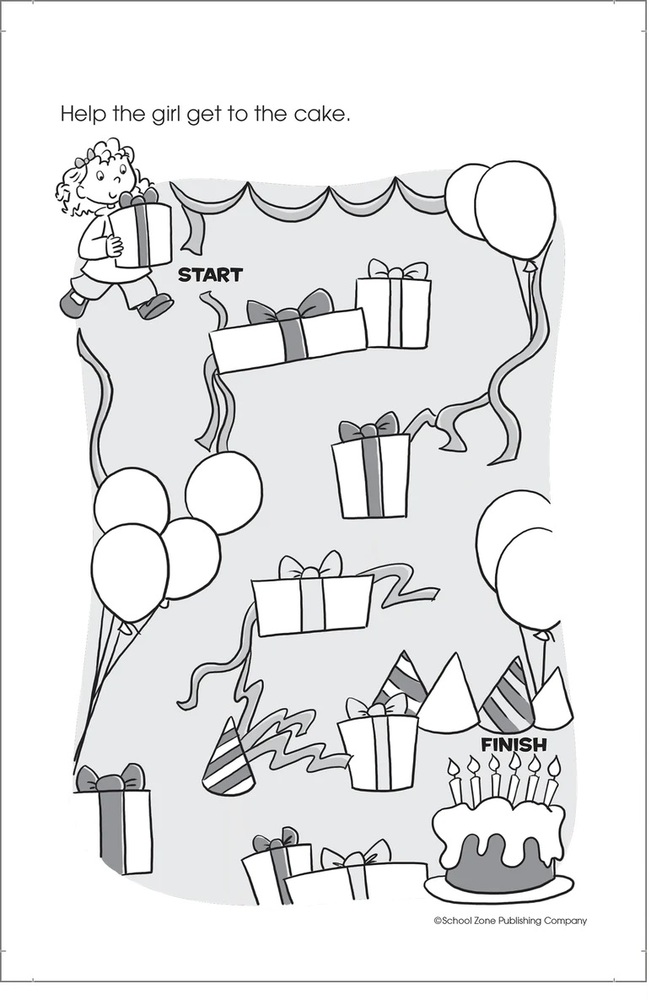 Help the girl get to the cake.

START

FINISH

©School Zone Publishing Company